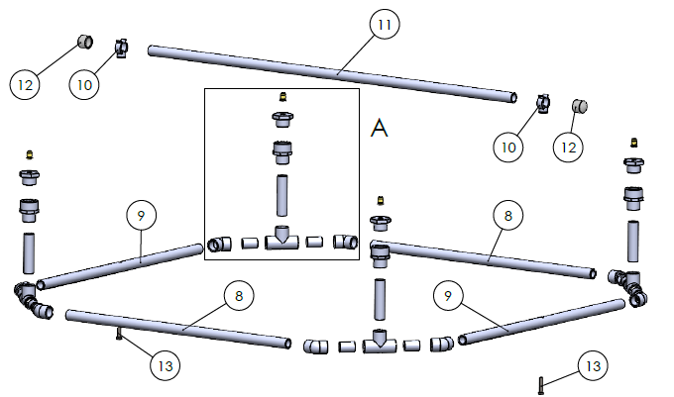 11
12
10
A
10
12
9
8
8
9
13
13